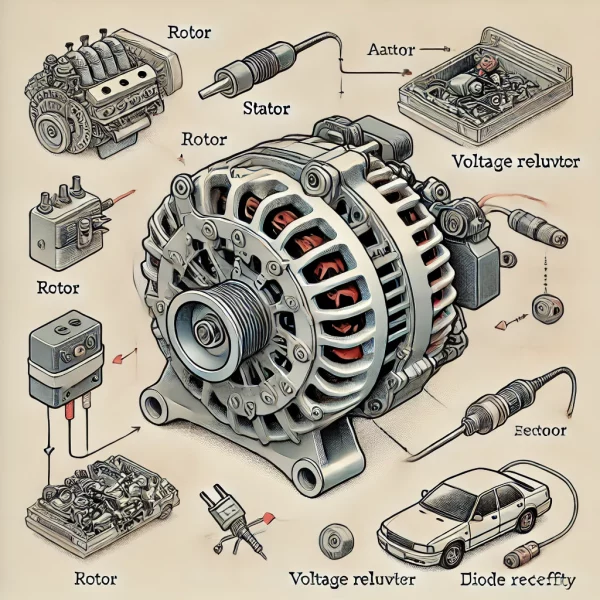 Rotor

Aattor

Stator

Rotor

Voltage reluvtor

Rotor

Eectoor

Rotor

Voltage reluvter

Diode receffty